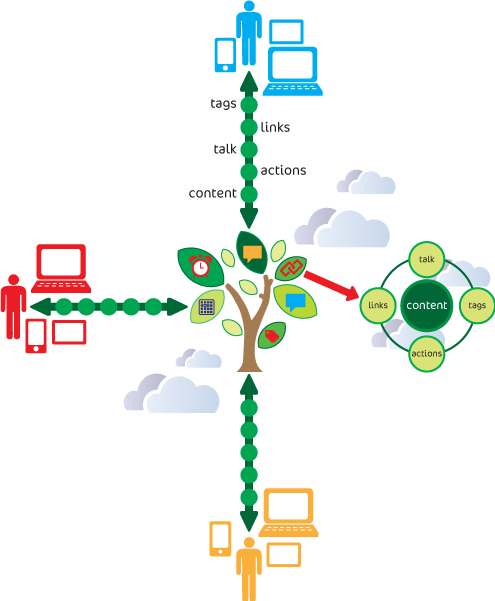 tags
links
talk
actions
content

talk
links
content
tags
actions